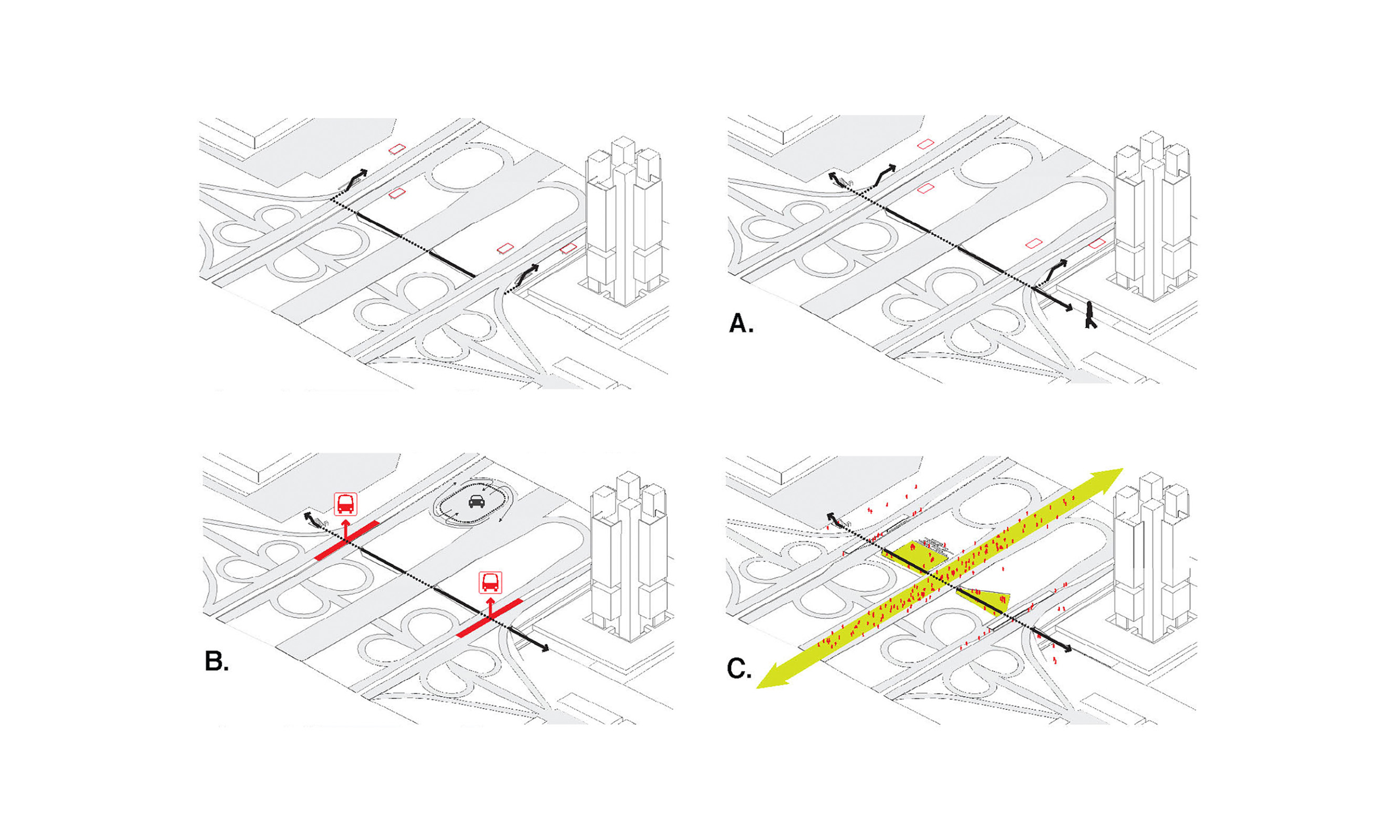 A.

B.

C.